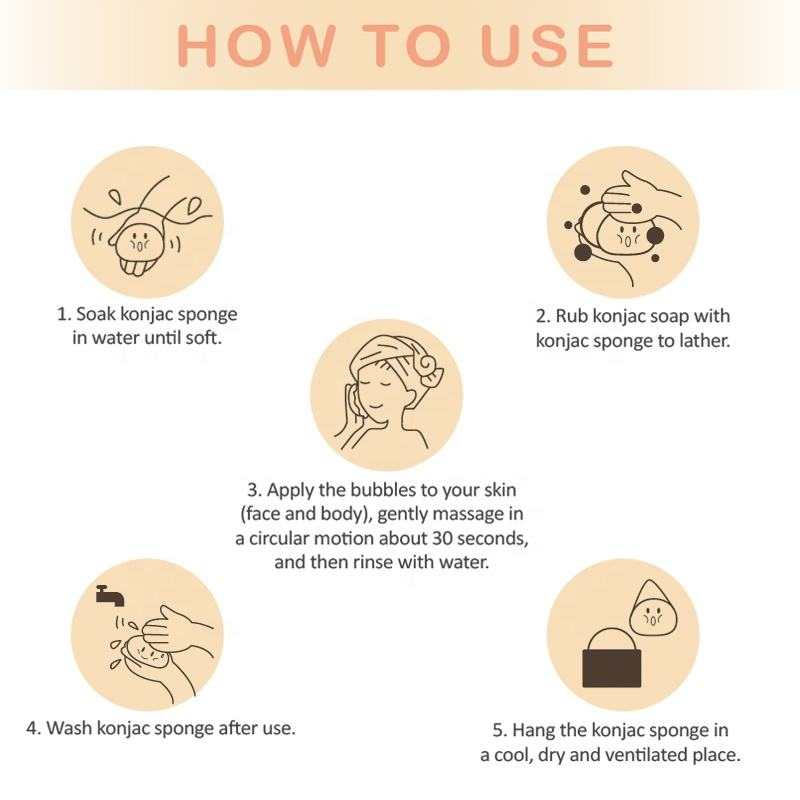 HOW TO USE

1. Soak konjac sponge in water until soft.

2. Rub konjac soap with konjac sponge to lather.

3. Apply the bubbles to your skin (face and body), gently massage in a circular motion about 30 seconds, and then rinse with water.

4. Wash konjac sponge after use.

5. Hang the konjac sponge in a cool, dry and ventilated place.